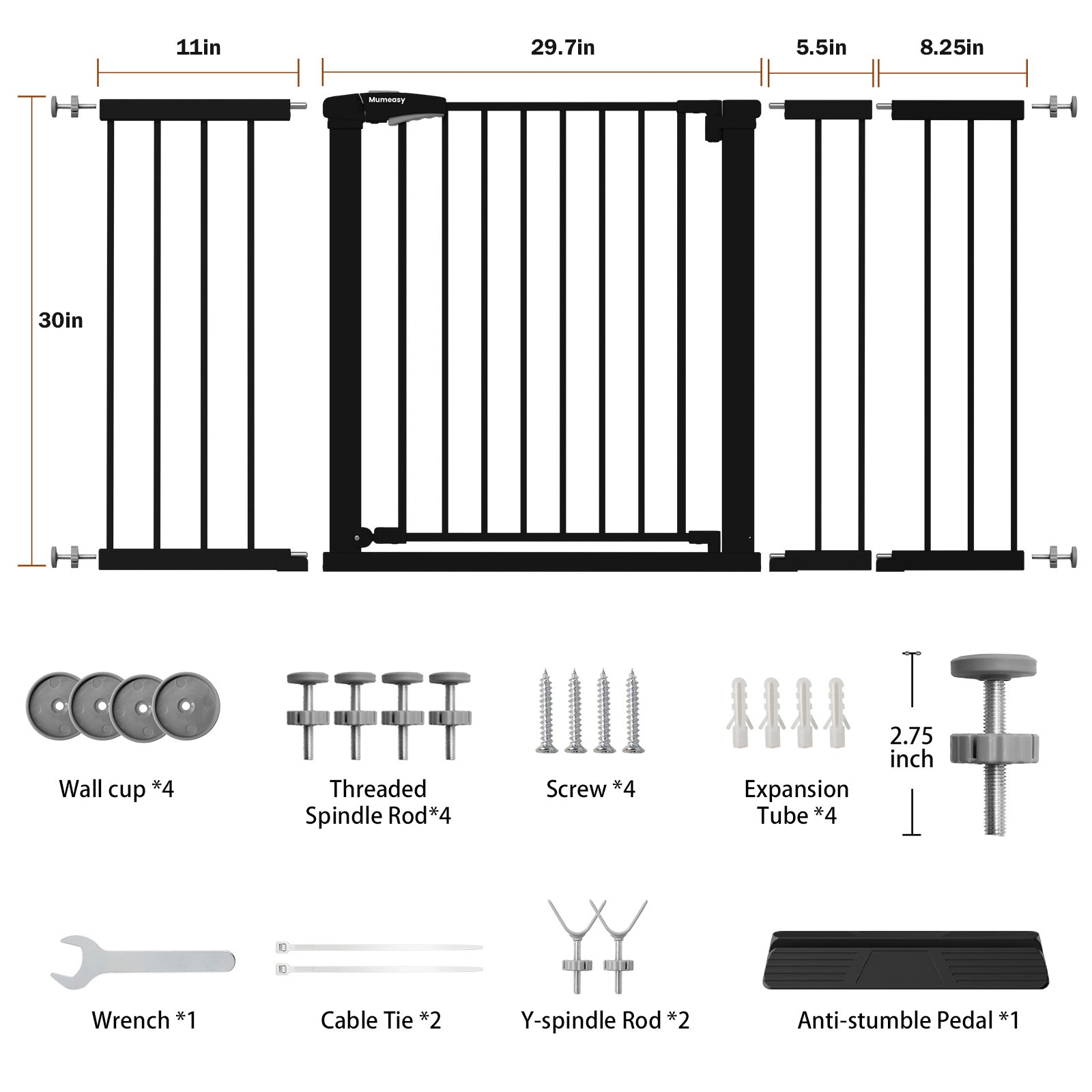 11in

29.7in

5.5in

8.25in

30in

Mumeasy

Wall cup *4

Threaded Spindle Rod*4

Screw *4

Expansion Tube *4

2.75 inch

Wrench *1

Cable Tie *2

Y-spindle Rod *2

Anti-stumble Pedal *1