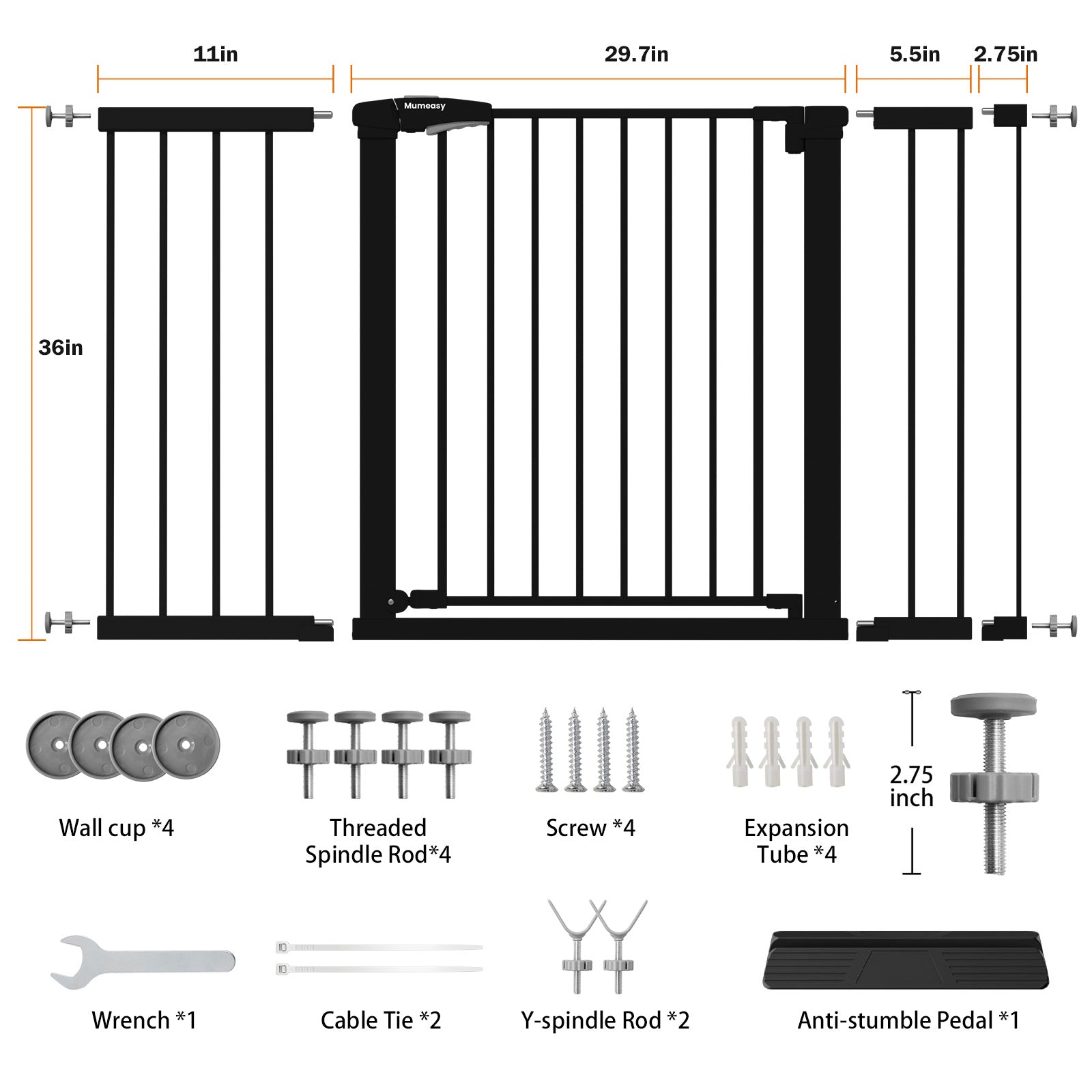 11in

29.7in

5.5in

2.75in

36in

Mumeasy

Wall cup *4

Threaded Spindle Rod*4

Screw *4

Expansion Tube *4

2.75 inch

Wrench *1

Cable Tie *2

Y-spindle Rod *2

Anti-stumble Pedal *1