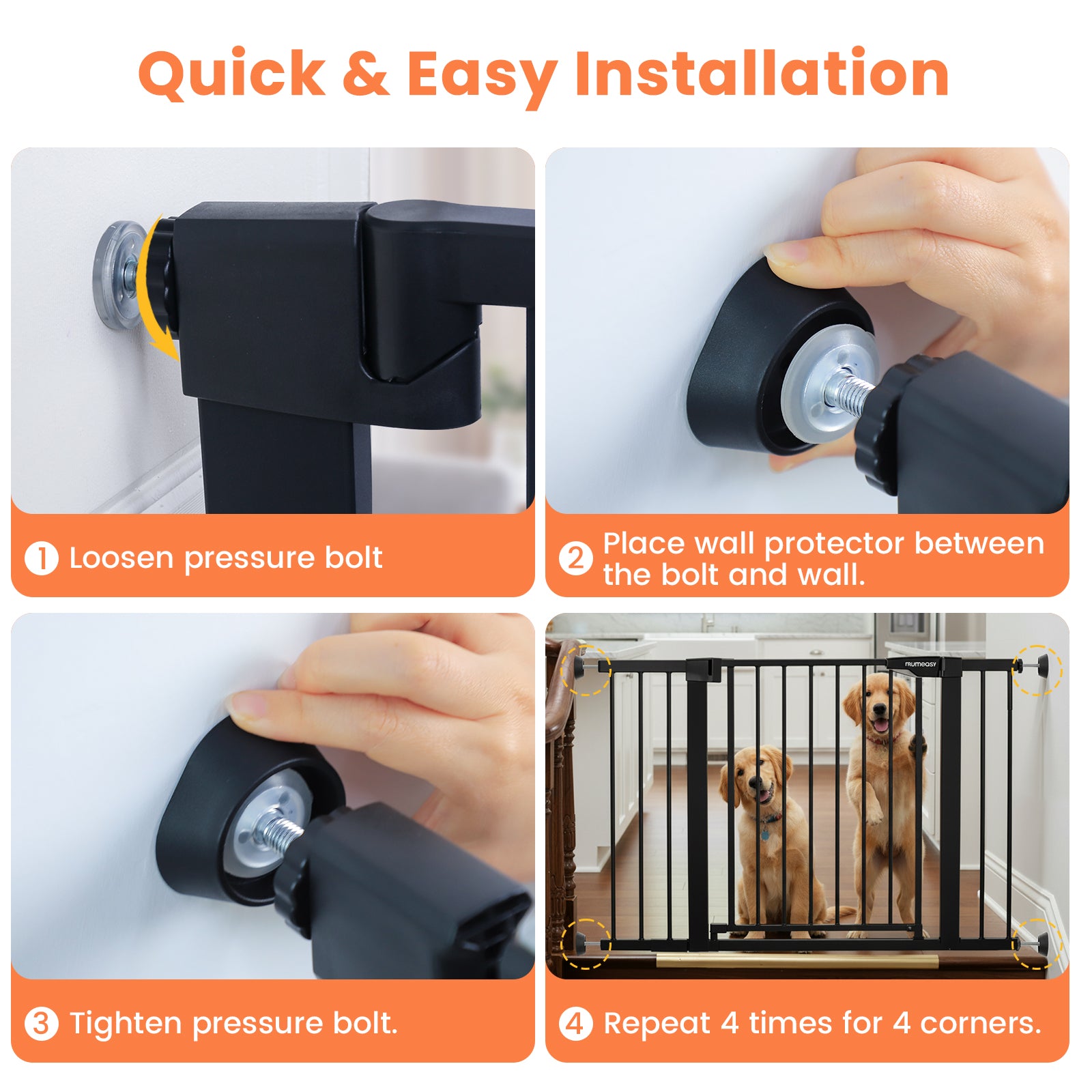 Quick & Easy Installation

1 Loosen pressure bolt

2 Place wall protector between the bolt and wall.

3 Tighten pressure bolt.

mumeasy

4 Repeat 4 times for 4 corners.