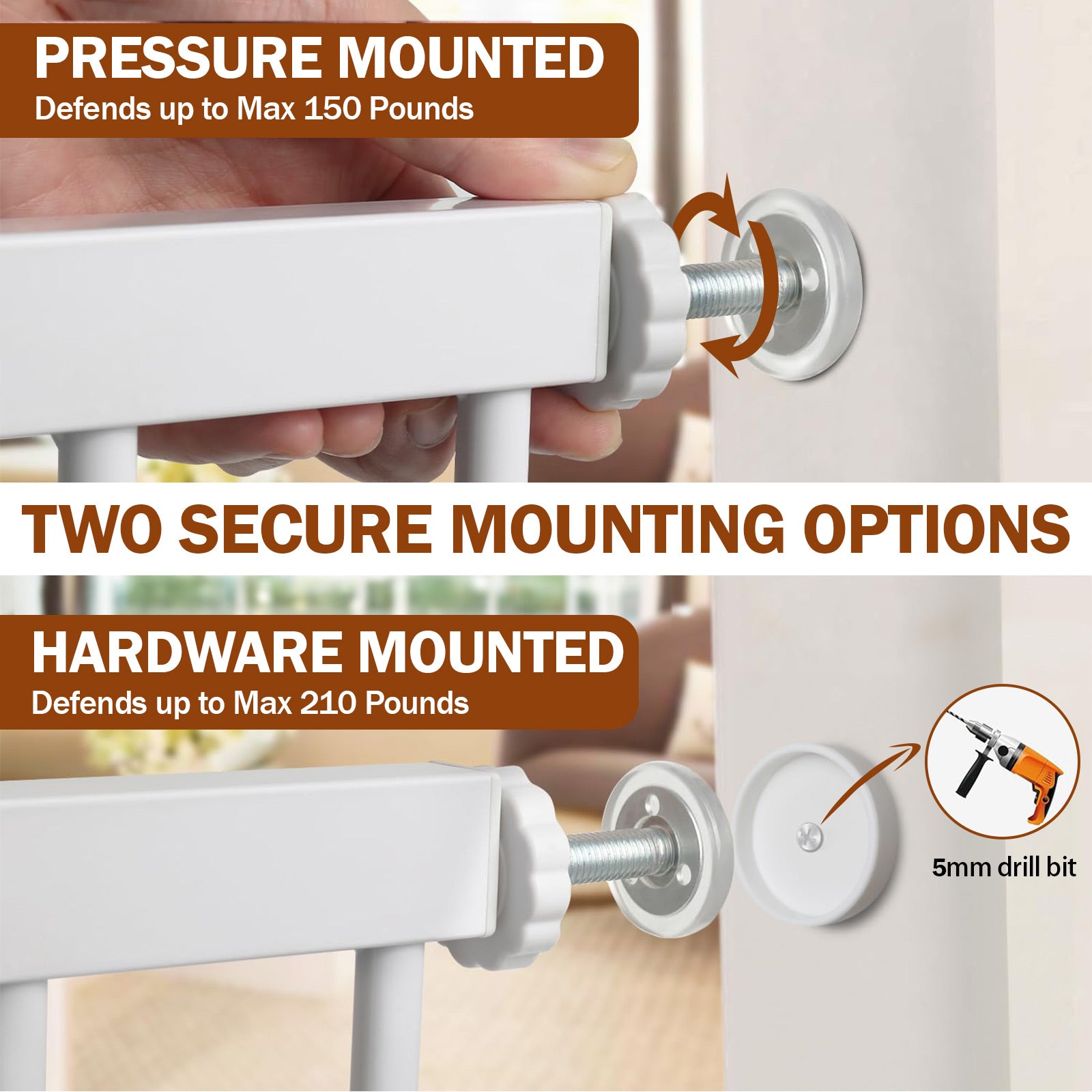 PRESSURE MOUNTED
Defends up to Max 150 Pounds

TWO SECURE MOUNTING OPTIONS

HARDWARE MOUNTED
Defends up to Max 210 Pounds

5mm drill bit