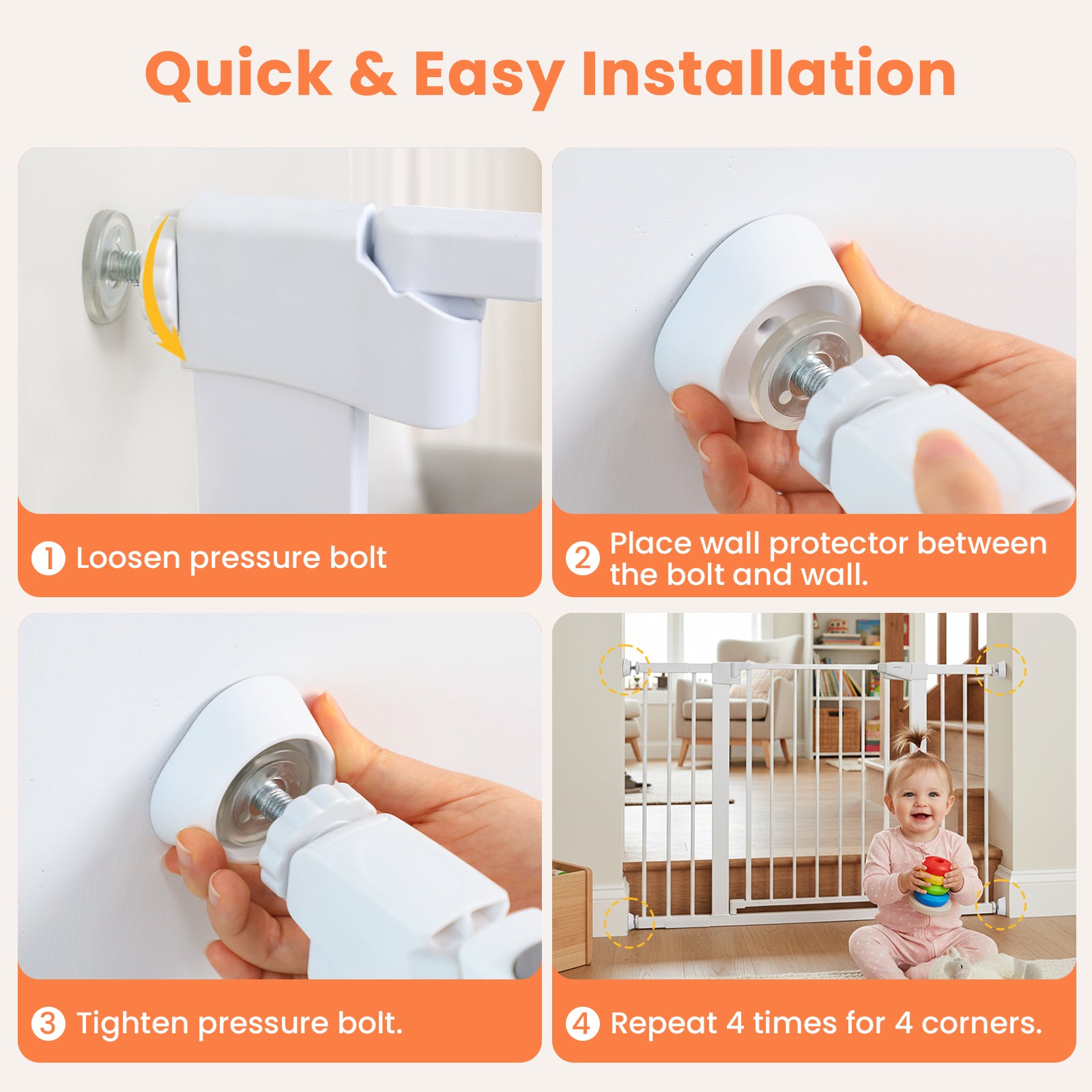 Quick & Easy Installation

1 Loosen pressure bolt

2 Place wall protector between the bolt and wall.

3 Tighten pressure bolt.

4 Repeat 4 times for 4 corners.