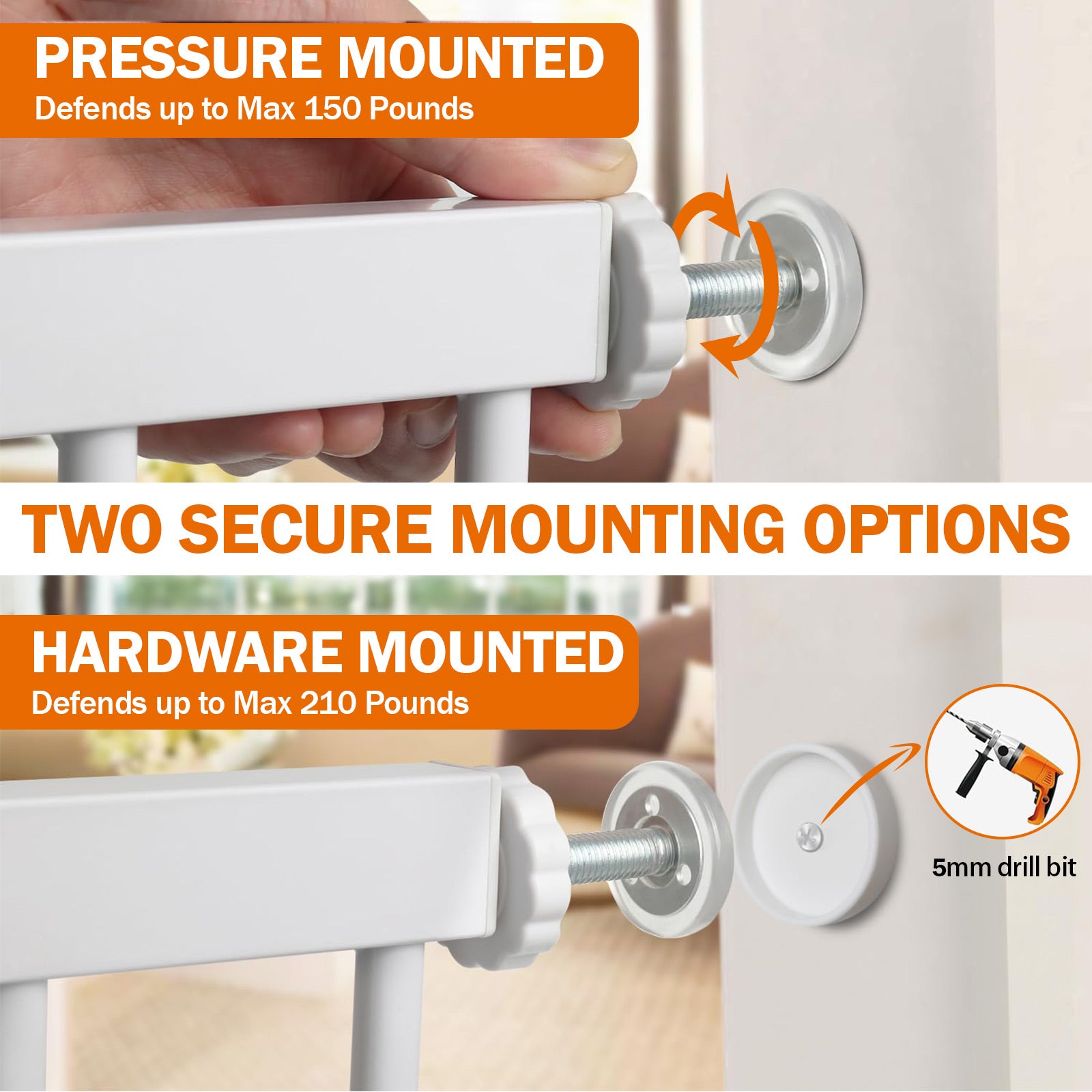 PRESSURE MOUNTED
Defends up to Max 150 Pounds

TWO SECURE MOUNTING OPTIONS

HARDWARE MOUNTED
Defends up to Max 210 Pounds

5mm drill bit