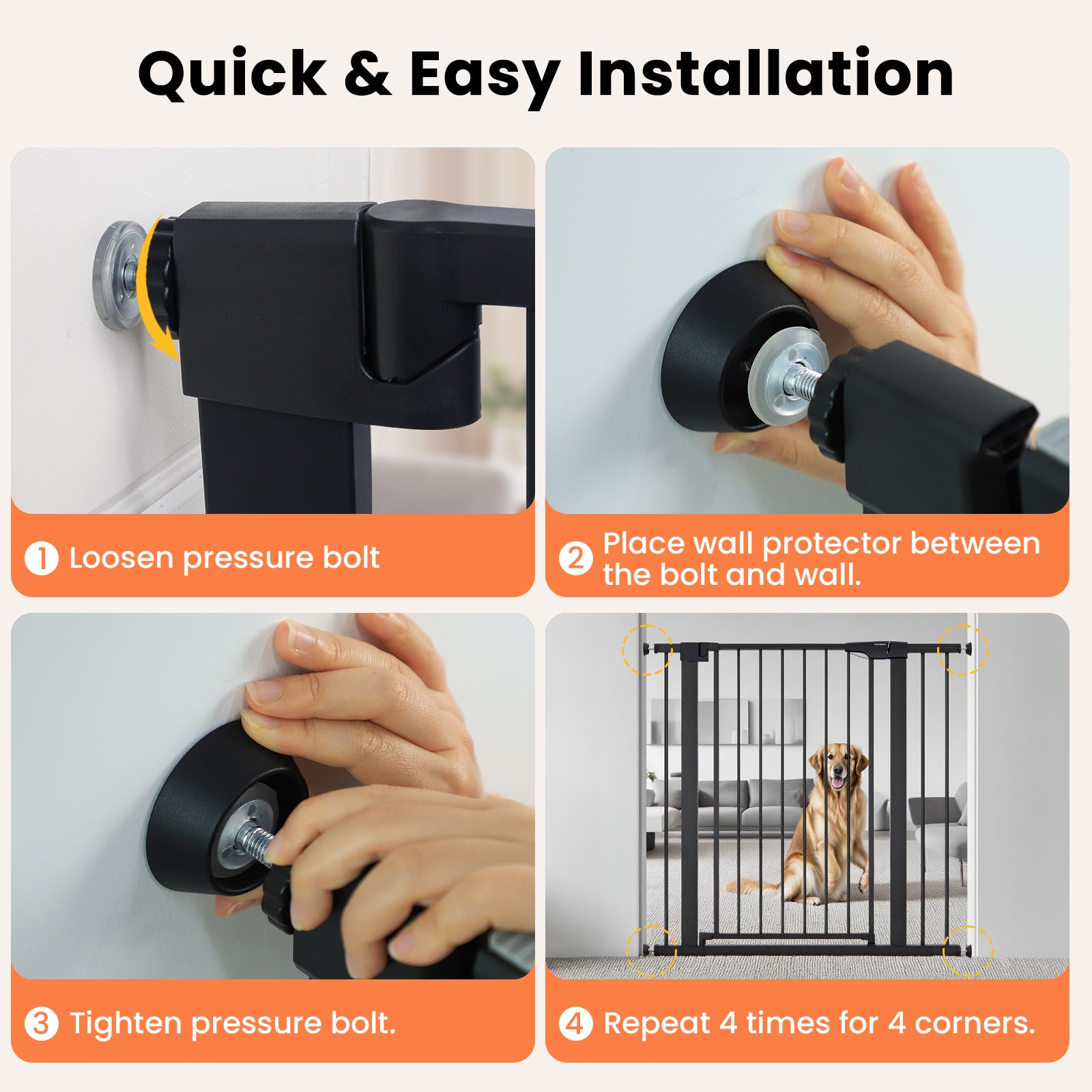 Quick & Easy Installation

1 Loosen pressure bolt

2 Place wall protector between the bolt and wall.

3 Tighten pressure bolt.

4 Repeat 4 times for 4 corners.