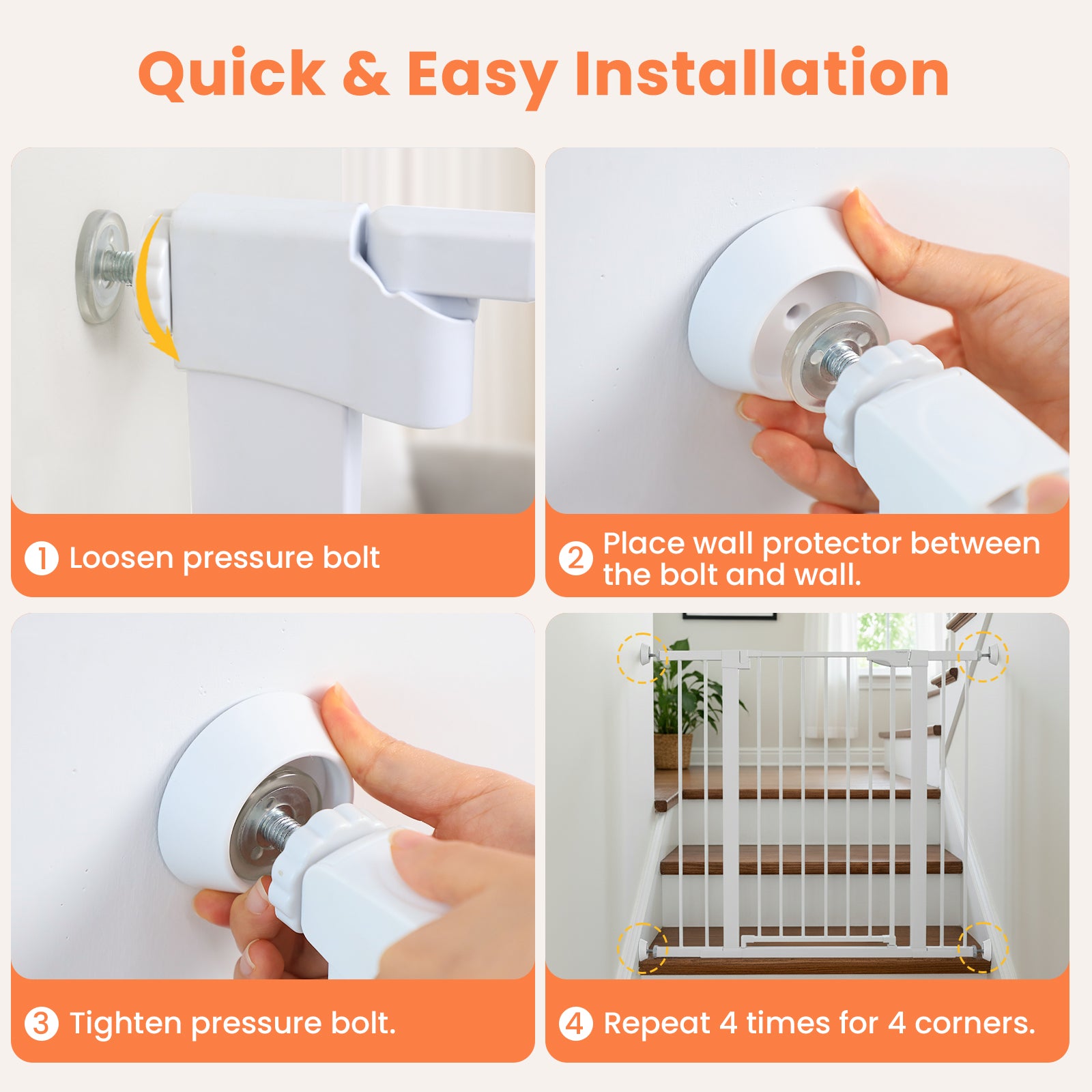 Quick & Easy Installation

1 Loosen pressure bolt

2 Place wall protector between the bolt and wall.

3 Tighten pressure bolt.

4 Repeat 4 times for 4 corners.