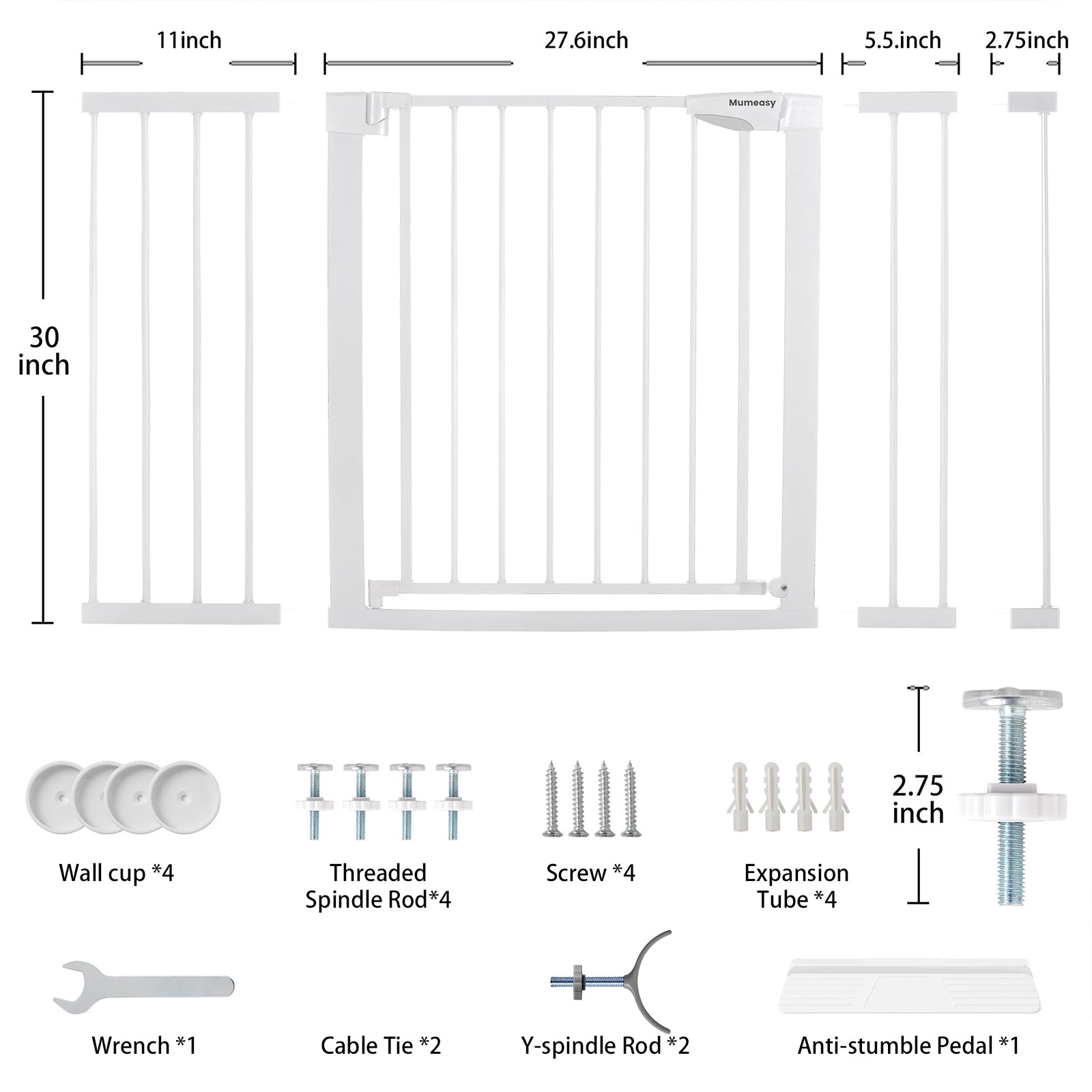 11inch

27.6inch

5.5.inch

2.75inch

30 inch

Mumeasy

2.75 inch

Wall cup *4

Threaded Spindle Rod*4

Screw *4

Expansion Tube *4

Wrench *1

Cable Tie *2

Y-spindle Rod *2

Anti-stumble Pedal *1