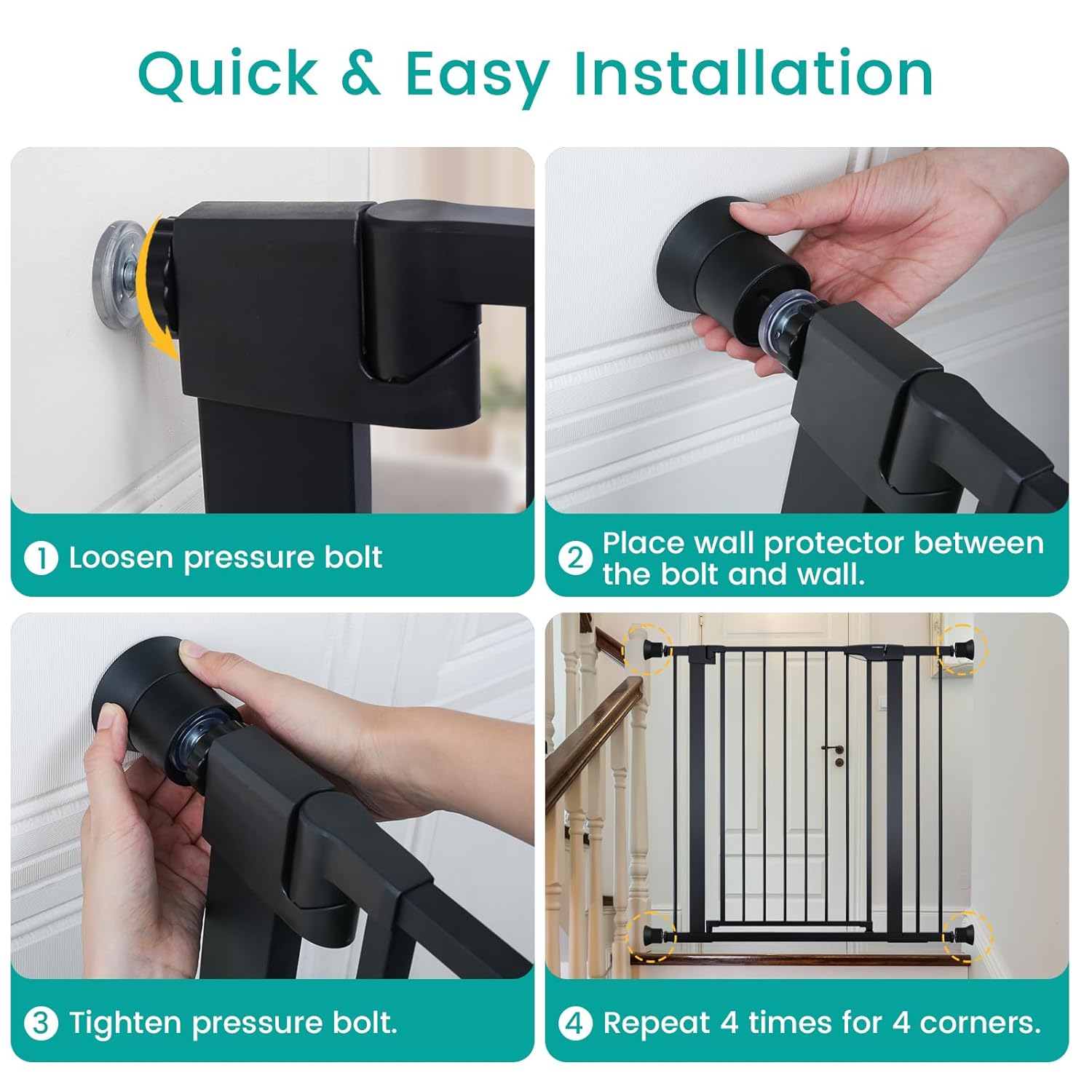 Quick & Easy Installation

1 Loosen pressure bolt

2 Place wall protector between the bolt and wall.

3 Tighten pressure bolt.

4 Repeat 4 times for 4 corners.