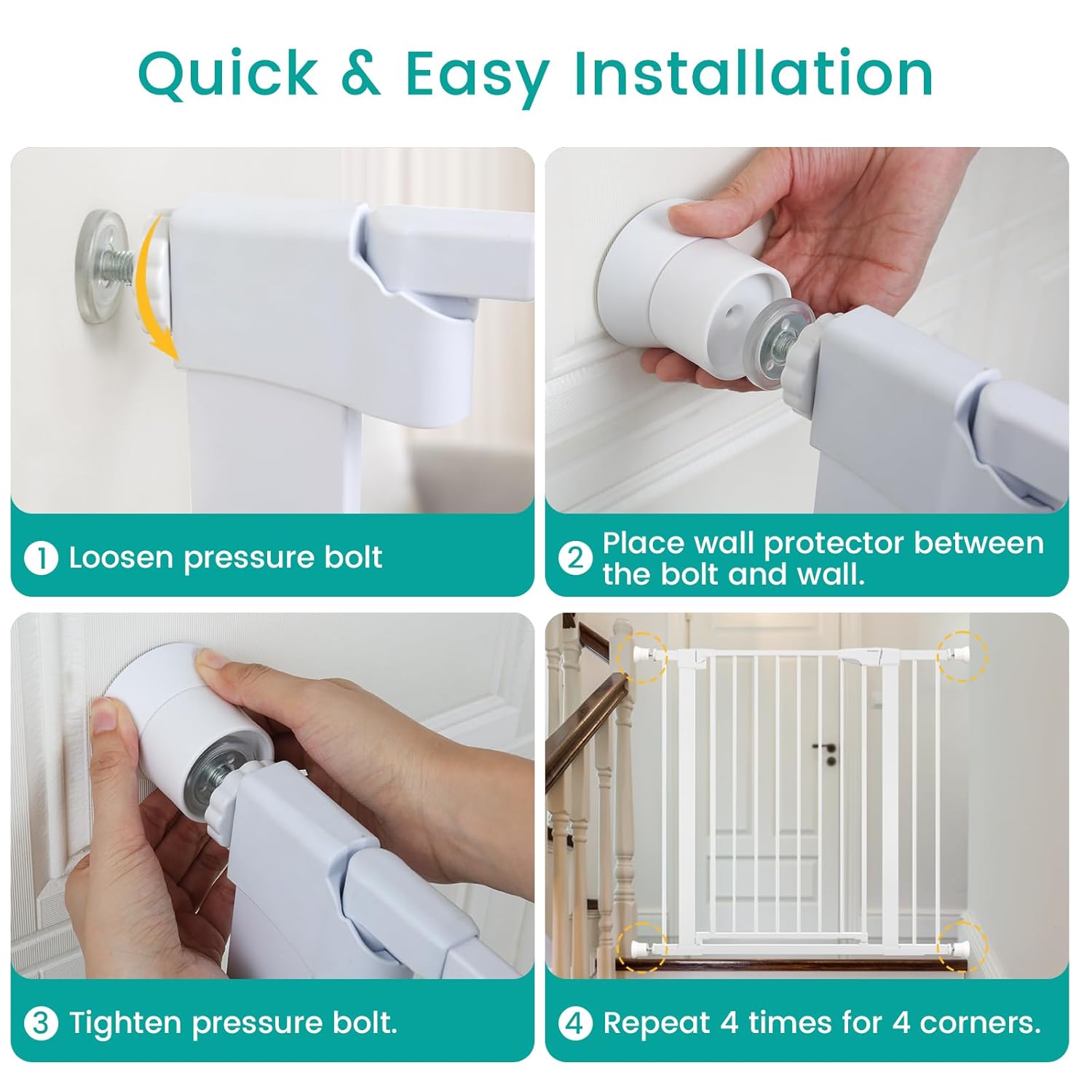 Quick & Easy Installation

1 Loosen pressure bolt

2 Place wall protector between the bolt and wall.

3 Tighten pressure bolt.

4 Repeat 4 times for 4 corners.